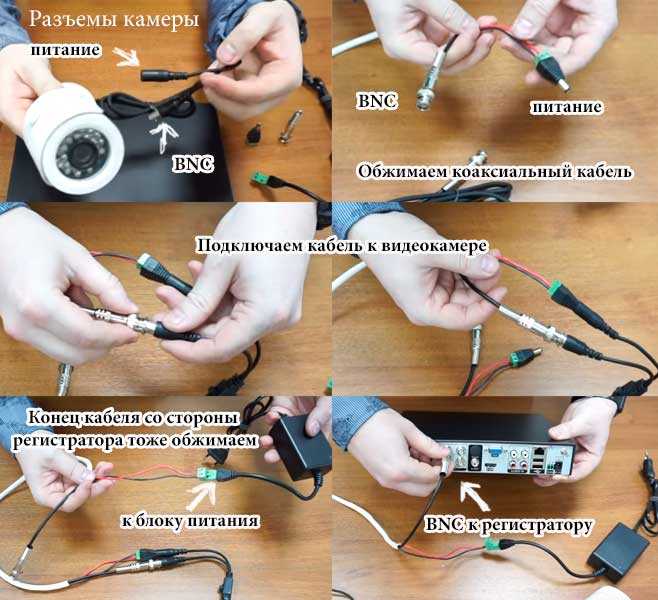 Разъемы камеры
питание
BNC

BNC
питание
Обжимаем коаксиальный кабель

Подключаем кабель к видеокамере

Конец кабеля со стороны регистратора тоже обжимаем
к блоку питания

BNC к регистратору