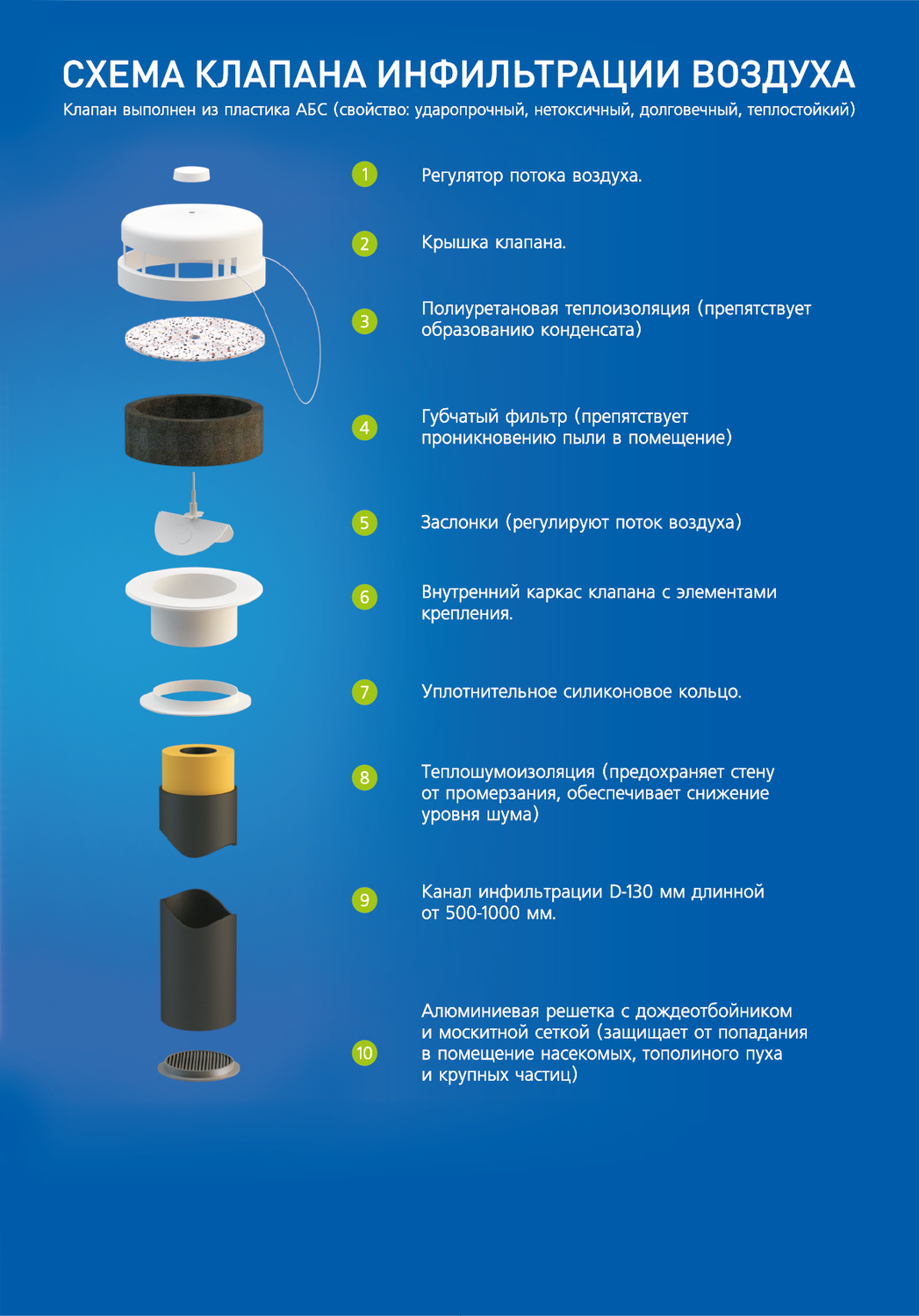 СХЕМА КЛАПАНА ИНФИЛЬТРАЦИИ ВОЗДУХА

Клапан выполнен из пластика АБС (свойство: ударопрочный, нетоксичный, долговечный, теплостойкий)

1 Регулятор потока воздуха.

2 Крышка клапана.

3 Полиуретановая теплоизоляция (препятствует образованию конденсата)

4 Губчатый фильтр (препятствует проникновению пыли в помещение)

5 Заслонки (регулируют поток воздуха)

6 Внутренний каркас клапана с элементами крепления.

7 Уплотнительное силиконовое кольцо.

8 Теплошумоизоляция (предохраняет стену от промерзания, обеспечивает снижение уровня шума)

9 Канал инфильтрации D-130 мм длинной от 500-1000 мм.

10 Алюминиевая решетка с дождеотбойником и москитной сеткой (защищает от попадания в помещение насекомых, тополиного пуха и крупных частиц)