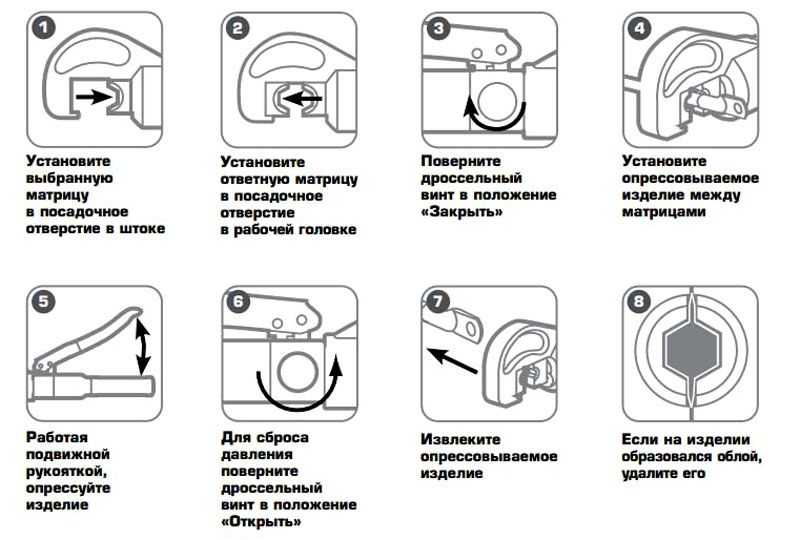 1

Установите выбранную матрицу в посадочное отверстие в штоке

2

Установите ответную матрицу в посадочное отверстие в рабочей головке

3

Поверните дроссельный винт в положение «Закрыть»

4

Установите опрессовываемое изделие между матрицами

5

Работая подвижной рукояткой, опрессуйте изделие

6

Для сброса давления поверните дроссельный винт в положение «Открыть»

7

Извлеките опрессовываемое изделие

8

Если на изделии образовался облой, удалите его