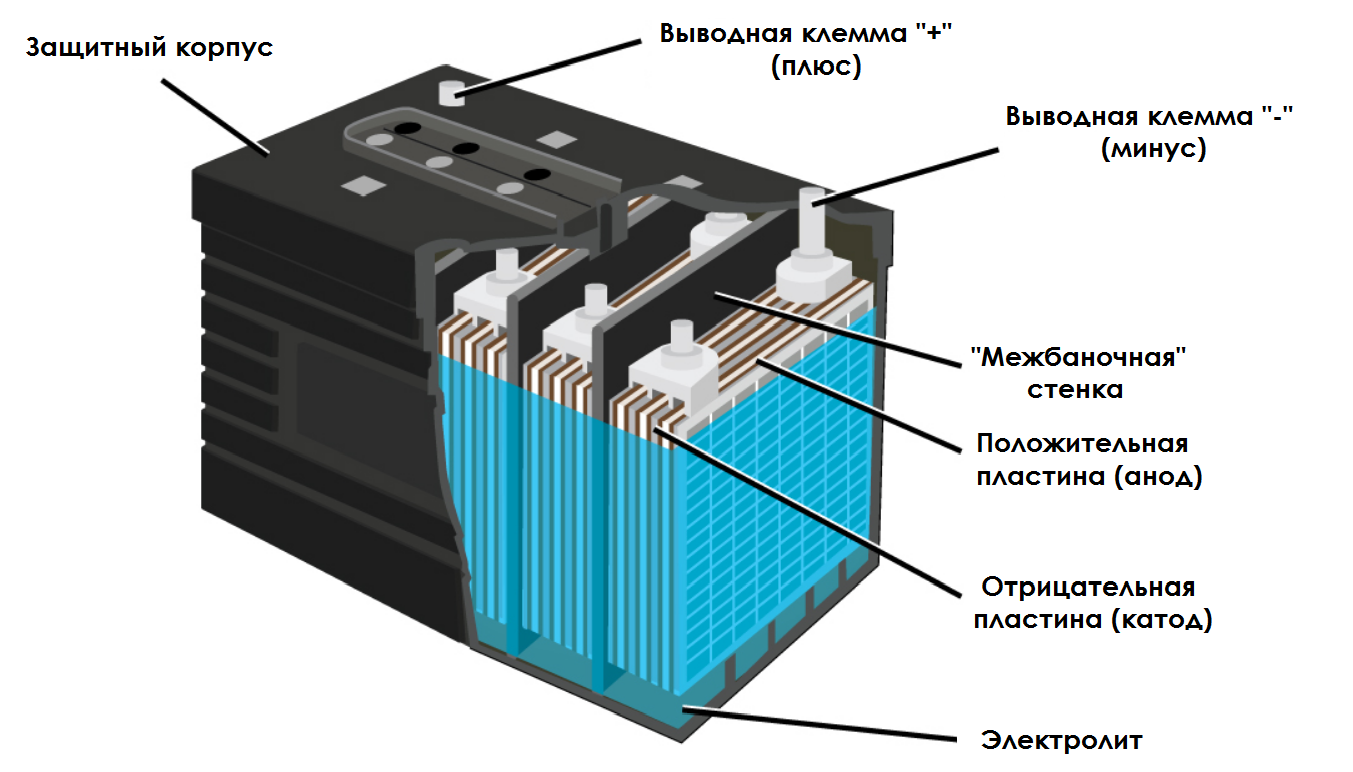 Защитный корпус

Выводная клемма "+" (плюс)

Выводная клемма "-" (минус)

"Межбаночная" стенка

Положительная пластина (анод)

Отрицательная пластина (катод)

Электролит